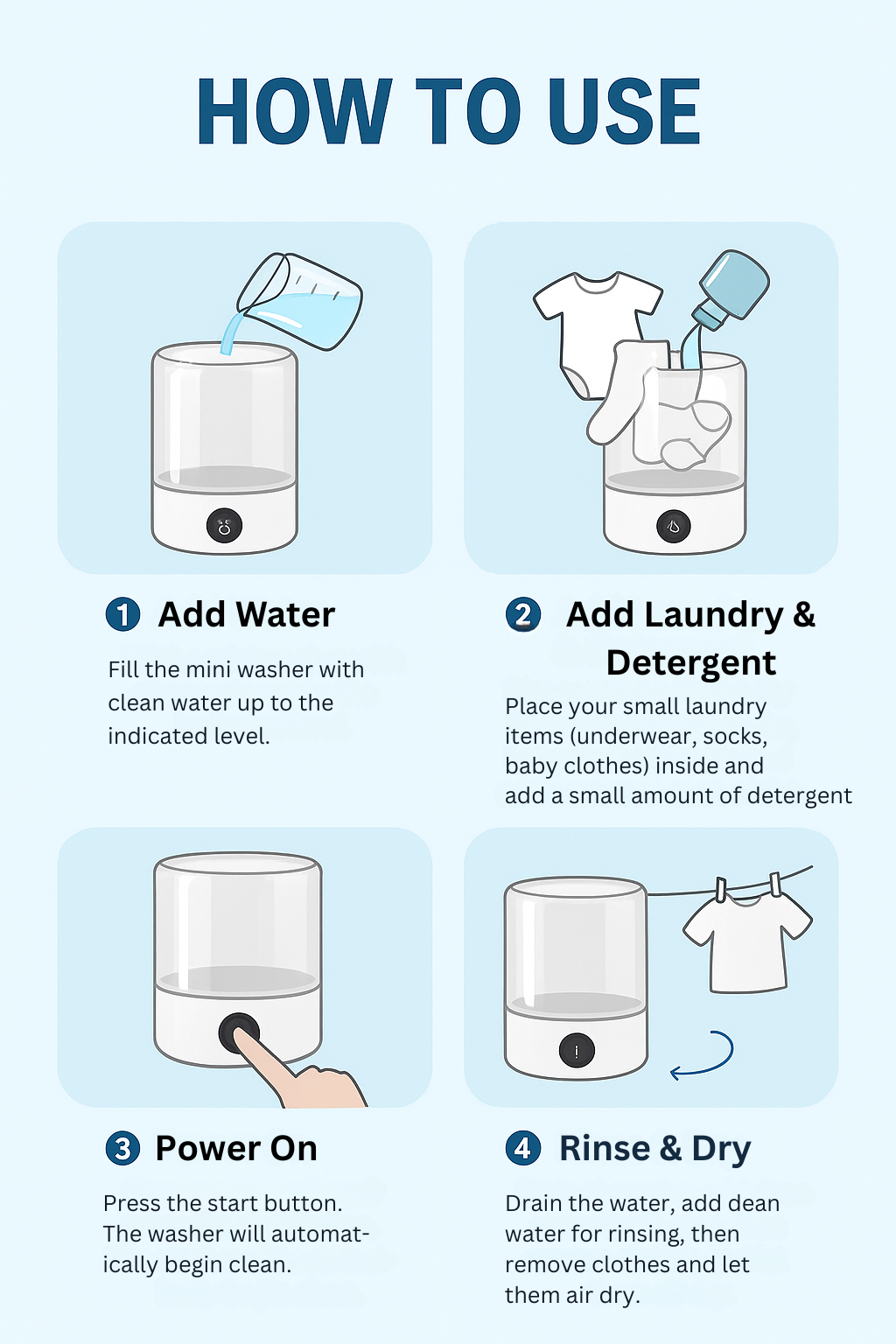 HOW TO USE

1 Add Water

Fill the mini washer with clean water up to the indicated level.

2 Add Laundry & Detergent

Place your small laundry items (underwear, socks, baby clothes) inside and add a small amount of detergent

3 Power On

Press the start button. The washer will automatically begin clean.

4 Rinse & Dry

Drain the water, add dean water for rinsing, then remove clothes and let them air dry.